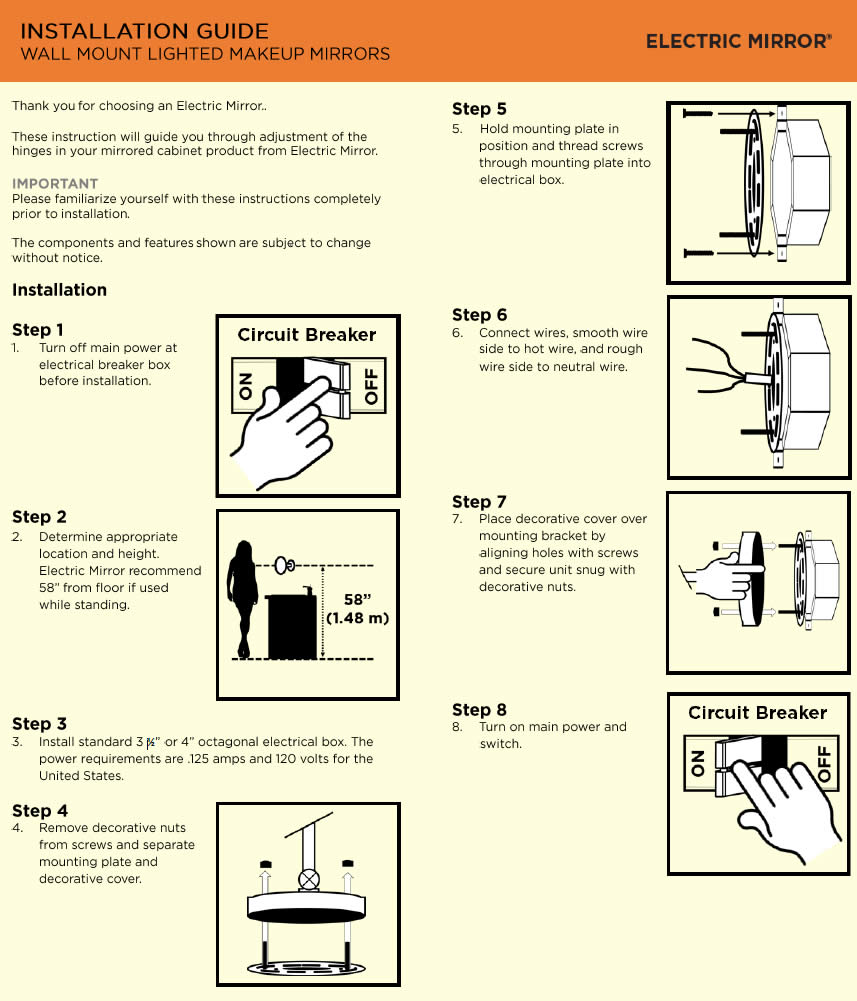 INSTALLATION GUIDE
WALL MOUNT LIGHTED MAKEUP MIRRORS

ELECTRIC MIRROR®

Thank you for choosing an Electric Mirror..

These instruction will guide you through adjustment of the hinges in your mirrored cabinet product from Electric Mirror.

IMPORTANT
Please familiarize yourself with these instructions completely prior to installation.

The components and features shown are subject to change without notice.

Installation

Step 1
1. Turn off main power at electrical breaker box before installation.

Circuit Breaker
ON
OFF

Step 2
2. Determine appropriate location and height. Electric Mirror recommend 58" from floor if used while standing.

58"
(1.48 m)

Step 3
3. Install standard 3 ½" or 4" octagonal electrical box. The power requirements are .125 amps and 120 volts for the United States.

Step 4
4. Remove decorative nuts from screws and separate mounting plate and decorative cover.

Step 5
5. Hold mounting plate in position and thread screws through mounting plate into electrical box.

Step 6
6. Connect wires, smooth wire side to hot wire, and rough wire side to neutral wire.

Step 7
7. Place decorative cover over mounting bracket by aligning holes with screws and secure unit snug with decorative nuts.

Step 8
8. Turn on main power and switch.

Circuit Breaker
ON
OFF